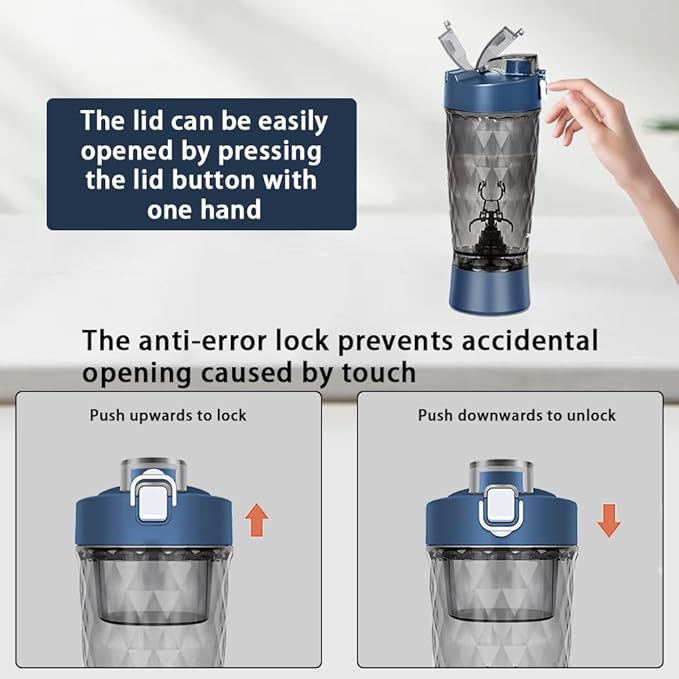 The lid can be easily opened by pressing the lid button with one hand

The anti-error lock prevents accidental opening caused by touch

Push upwards to lock

Push downwards to unlock