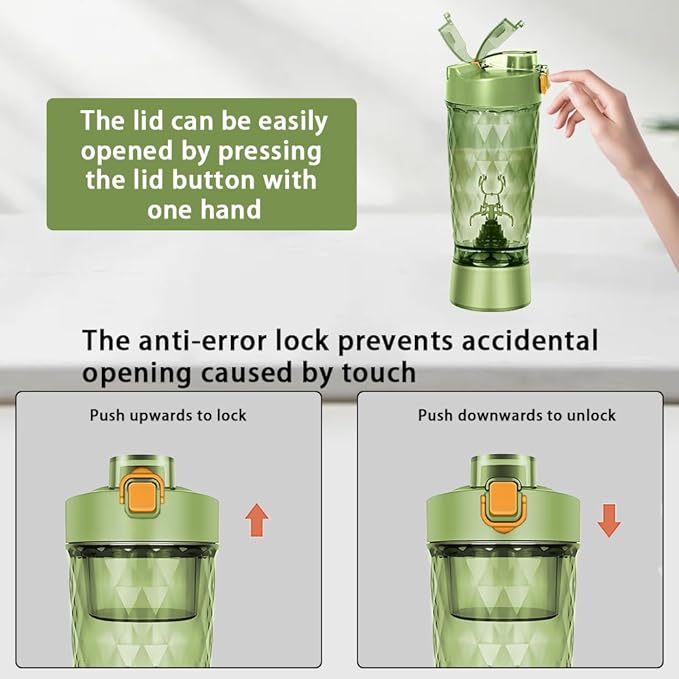 The lid can be easily opened by pressing the lid button with one hand

The anti-error lock prevents accidental opening caused by touch

Push upwards to lock

Push downwards to unlock