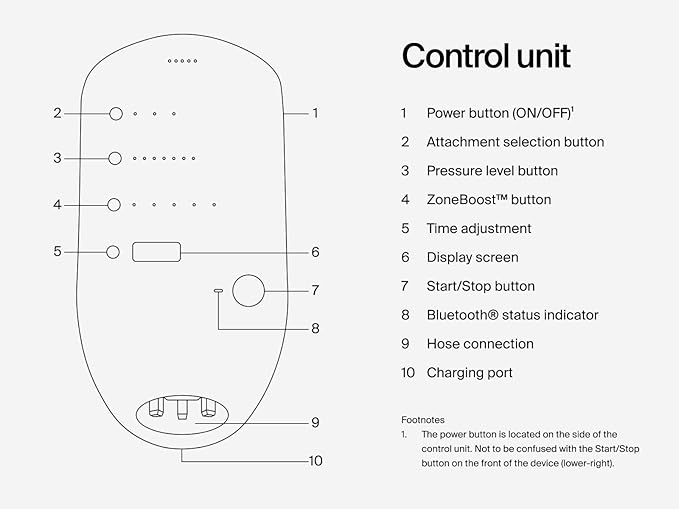 2
3
4
5
1
6
7
8
9
10

Control unit

1 Power button (ON/OFF)$^1$
2 Attachment selection button
3 Pressure level button
4 ZoneBoost™ button
5 Time adjustment
6 Display screen
7 Start/Stop button
8 Bluetooth® status indicator
9 Hose connection
10 Charging port

Footnotes
1. The power button is located on the side of the control unit. Not to be confused with the Start/Stop button on the front of the device (lower-right).