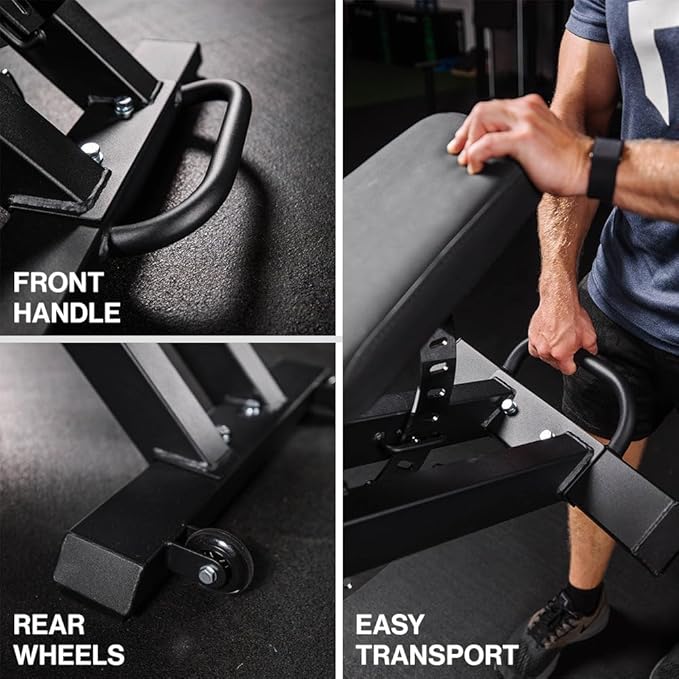 FRONT HANDLE

REAR WHEELS

EASY TRANSPORT