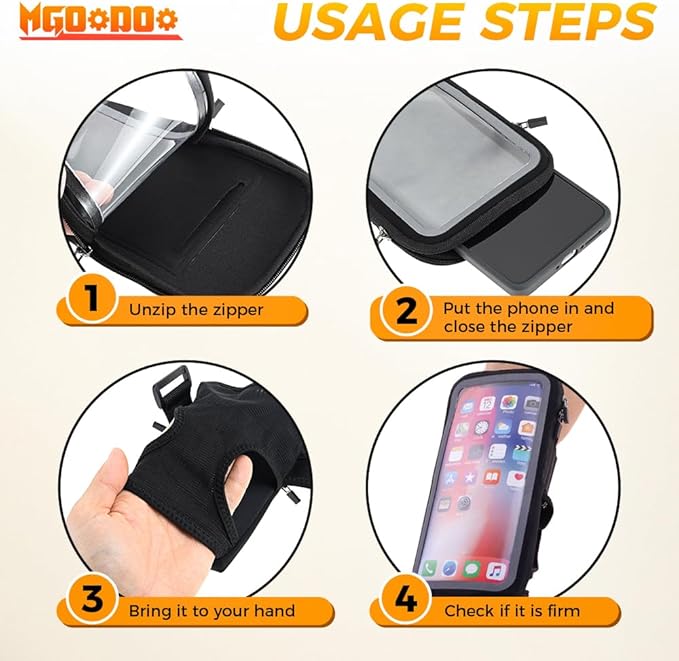 MGOODOO

USAGE STEPS

1 Unzip the zipper

2 Put the phone in and close the zipper

3 Bring it to your hand

4 Check if it is firm