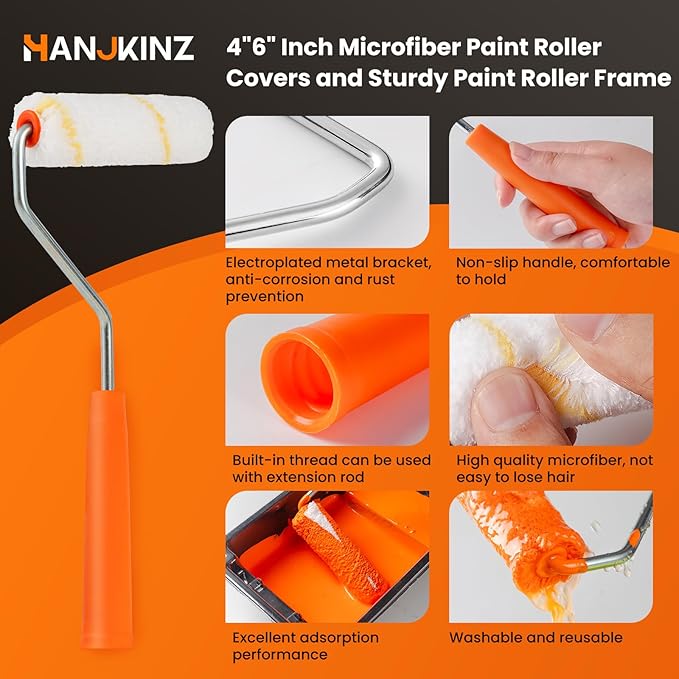 HANJKINZ

4"6" Inch Microfiber Paint Roller Covers and Sturdy Paint Roller Frame

Electroplated metal bracket, anti-corrosion and rust prevention

Non-slip handle, comfortable to hold

Built-in thread can be used with extension rod

High quality microfiber, not easy to lose hair

Excellent adsorption performance

Washable and reusable