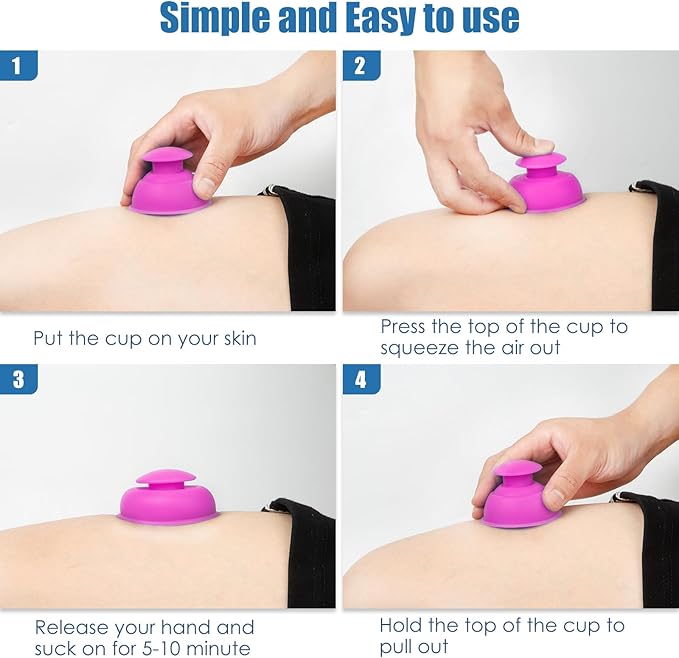 Simple and Easy to use

1

Put the cup on your skin

2

Press the top of the cup to squeeze the air out

3

Release your hand and suck on for 5-10 minute

4

Hold the top of the cup to pull out