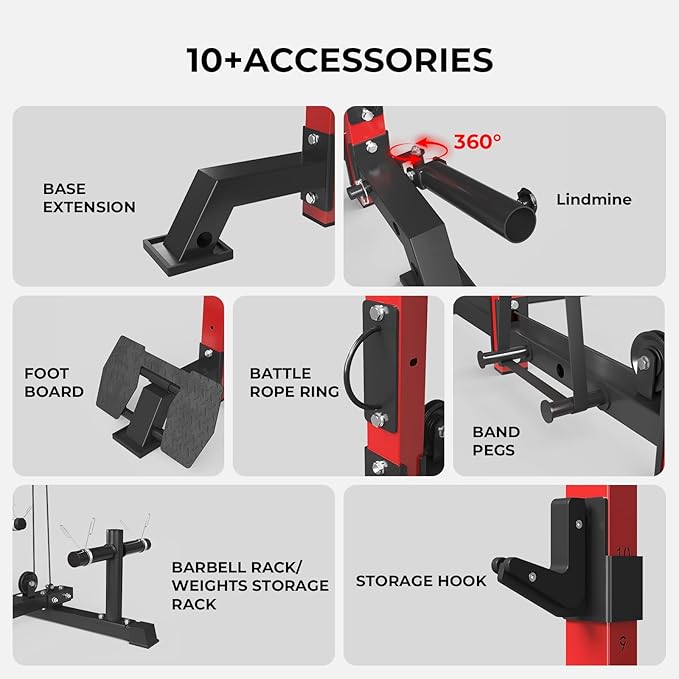 10+ACCESSORIES

BASE EXTENSION

360°

Lindmine

FOOT BOARD

BATTLE ROPE RING

BAND PEGS

BARBELL RACK/ WEIGHTS STORAGE RACK

STORAGE HOOK

10

9