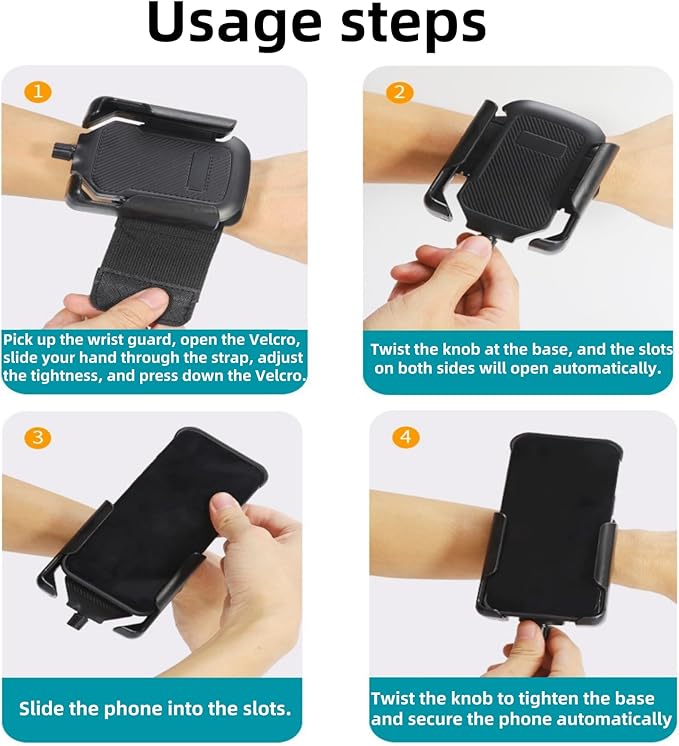 Usage steps

1

Pick up the wrist guard, open the Velcro, slide your hand through the strap, adjust the tightness, and press down the Velcro.

2

Twist the knob at the base, and the slots on both sides will open automatically.

3

Slide the phone into the slots.

4

Twist the knob to tighten the base and secure the phone automatically