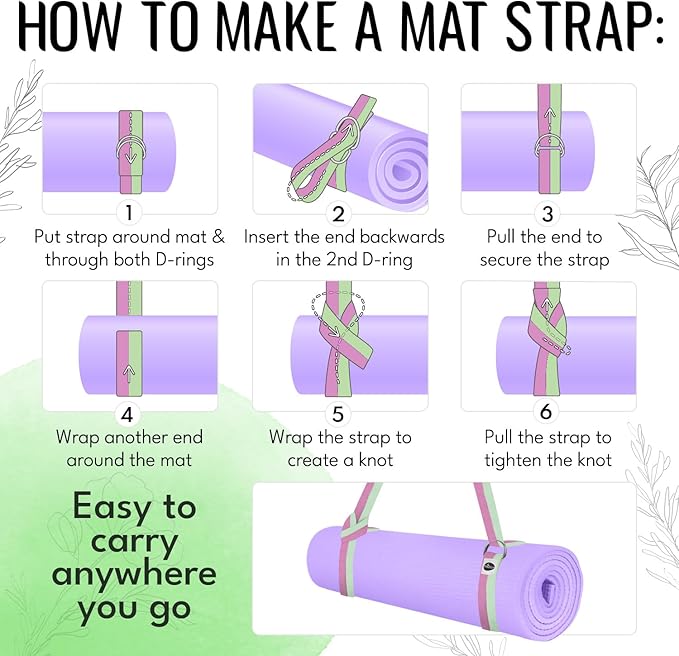 HOW TO MAKE A MAT STRAP:

1
Put strap around mat & through both D-rings

2
Insert the end backwards in the 2nd D-ring

3
Pull the end to secure the strap

4
Wrap another end around the mat

5
Wrap the strap to create a knot

6
Pull the strap to tighten the knot

Easy to carry anywhere you go