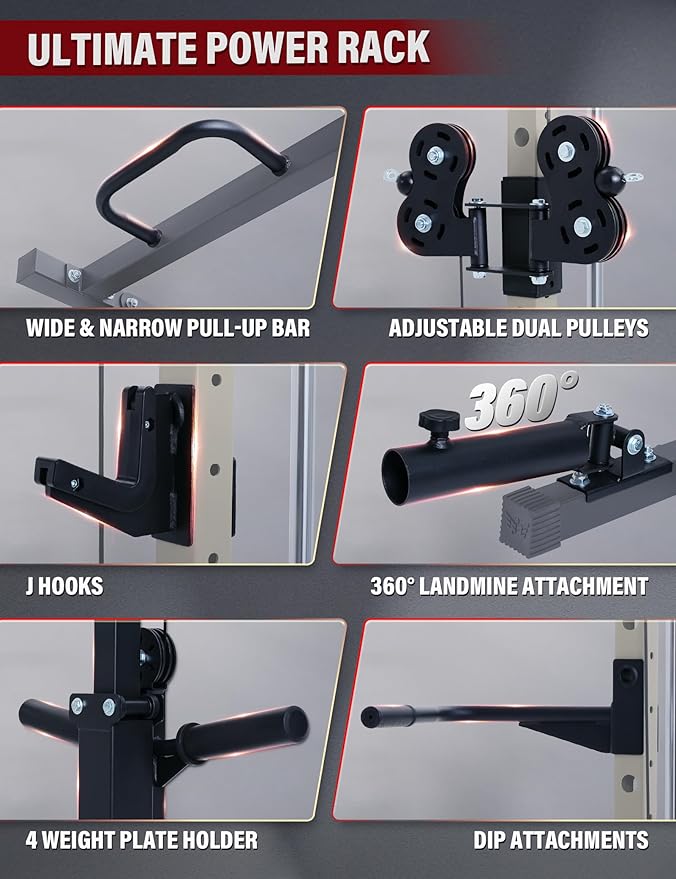 ULTIMATE POWER RACK

WIDE & NARROW PULL-UP BAR

ADJUSTABLE DUAL PULLEYS

J HOOKS

360°

360° LANDMINE ATTACHMENT

4 WEIGHT PLATE HOLDER

DIP ATTACHMENTS