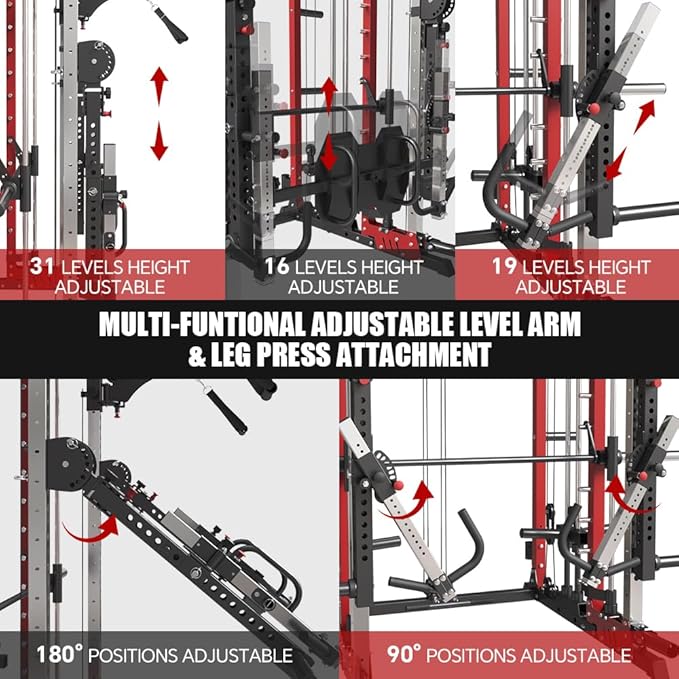 31 LEVELS HEIGHT ADJUSTABLE

16 LEVELS HEIGHT ADJUSTABLE

19 LEVELS HEIGHT ADJUSTABLE

MULTI-FUNTIONAL ADJUSTABLE LEVEL ARM & LEG PRESS ATTACHMENT

180° POSITIONS ADJUSTABLE

90° POSITIONS ADJUSTABLE