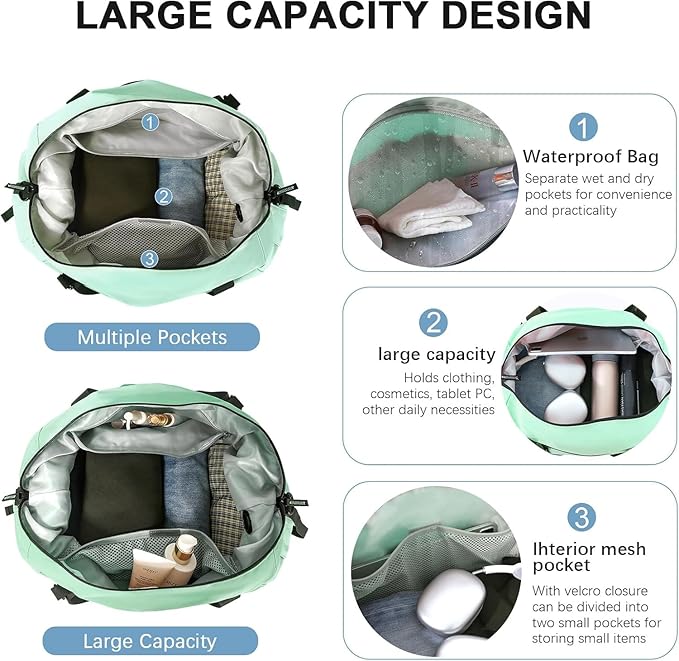 LARGE CAPACITY DESIGN

1

2

3

Multiple Pockets

Large Capacity

1

Waterproof Bag

Separate wet and dry pockets for convenience and practicality

2

large capacity

Holds clothing, cosmetics, tablet PC, other daily necessities

3

Ihterior mesh pocket

With velcro closure can be divided into two small pockets for storing small items