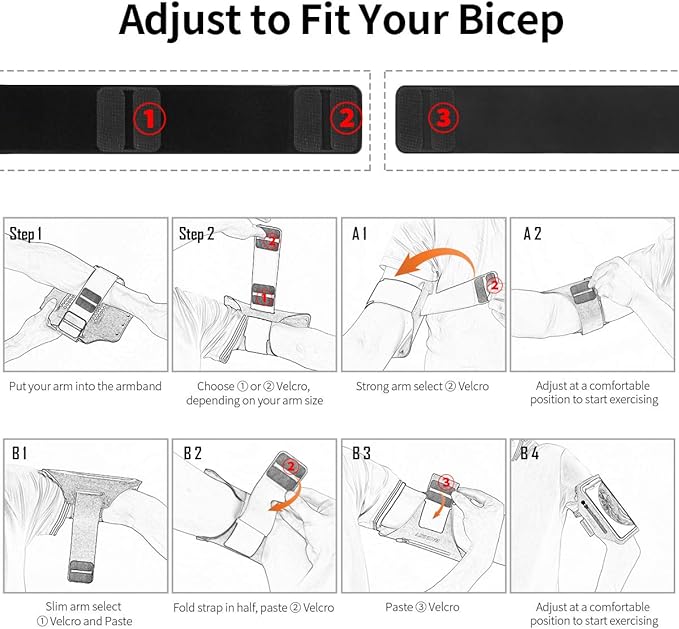 Adjust to Fit Your Bicep

①

②

③

Step 1

Put your arm into the armband

Step 2

②

①

Choose ① or ② Velcro, depending on your arm size

A 1

②

Strong arm select ② Velcro

A 2

Adjust at a comfortable position to start exercising

B 1

Slim arm select ① Velcro and Paste

B 2

②

Fold strap in half, paste ② Velcro

B 3

③

Paste ③ Velcro

B 4

Adjust at a comfortable position to start exercising