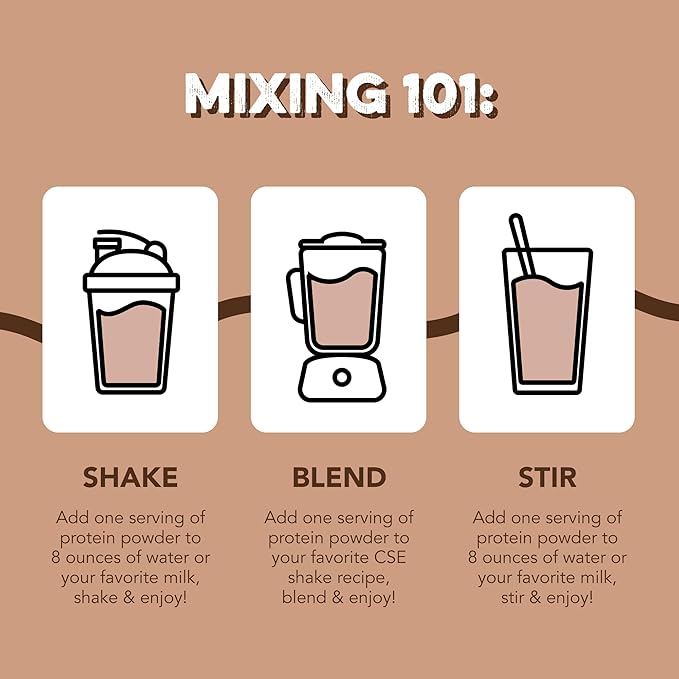 MIXING 101:

SHAKE

Add one serving of protein powder to 8 ounces of water or your favorite milk, shake & enjoy!

BLEND

Add one serving of protein powder to your favorite CSE shake recipe, blend & enjoy!

STIR

Add one serving of protein powder to 8 ounces of water or your favorite milk, stir & enjoy!