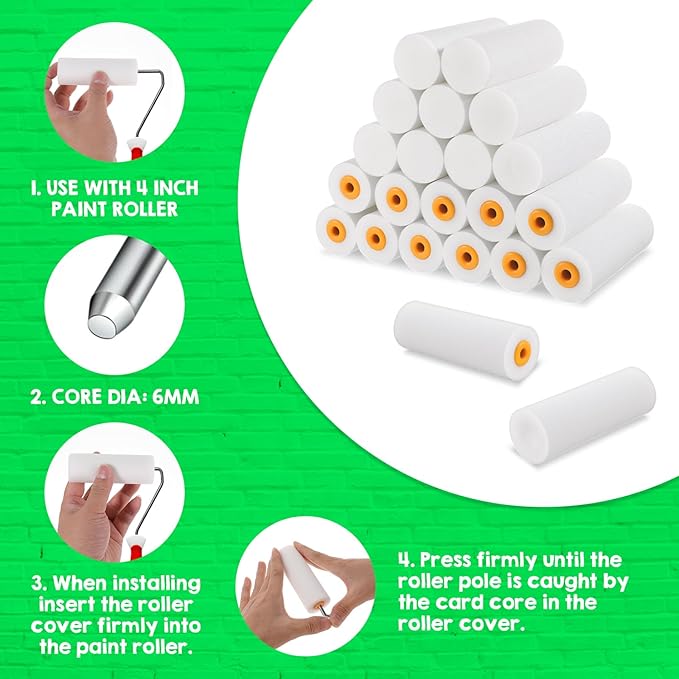 1. USE WITH 4 INCH PAINT ROLLER

2. CORE DIA: 6MM

3. When installing insert the roller cover firmly into the paint roller.

4. Press firmly until the roller pole is caught by the card core in the roller cover.