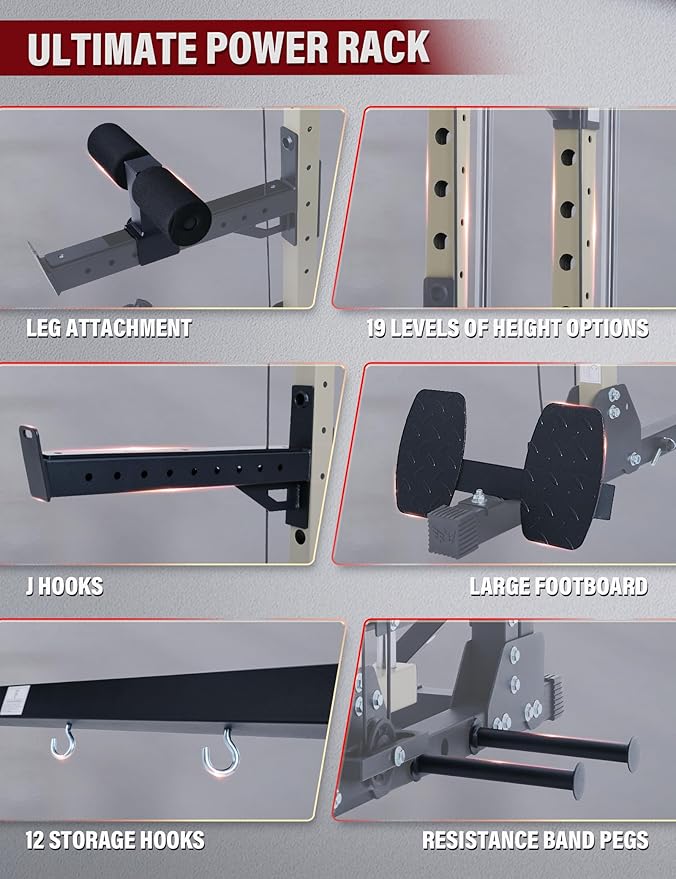 ULTIMATE POWER RACK

LEG ATTACHMENT

19 LEVELS OF HEIGHT OPTIONS

J HOOKS

LARGE FOOTBOARD

12 STORAGE HOOKS

RESISTANCE BAND PEGS