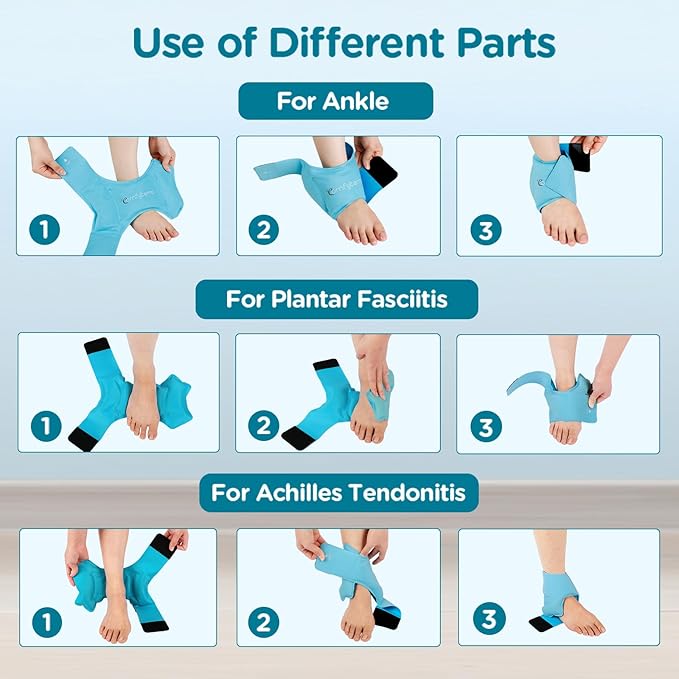 Use of Different Parts

For Ankle

1

2

3

For Plantar Fasciitis

1

2

3

For Achilles Tendonitis

1

2

3