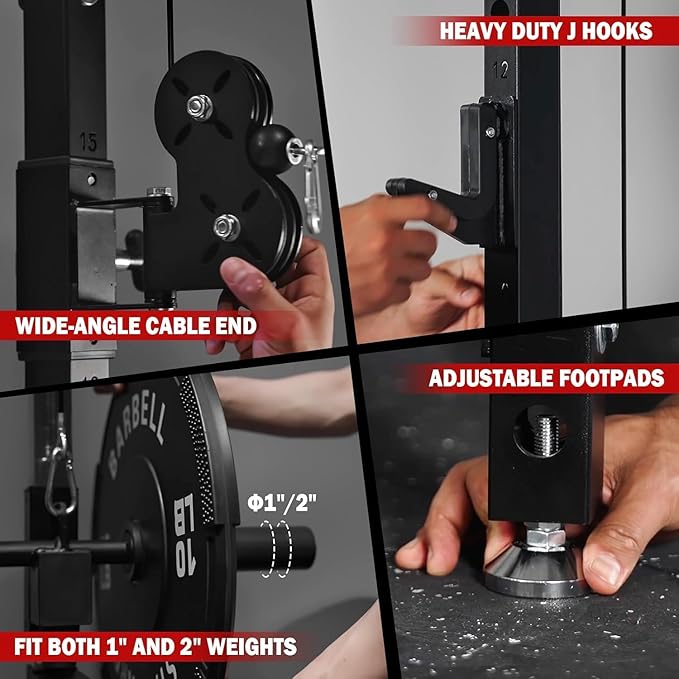 15

WIDE-ANGLE CABLE END

HEAVY DUTY J HOOKS

12

ADJUSTABLE FOOTPADS

BARBELL

10 LB

Φ1"/2"

FIT BOTH 1" AND 2" WEIGHTS