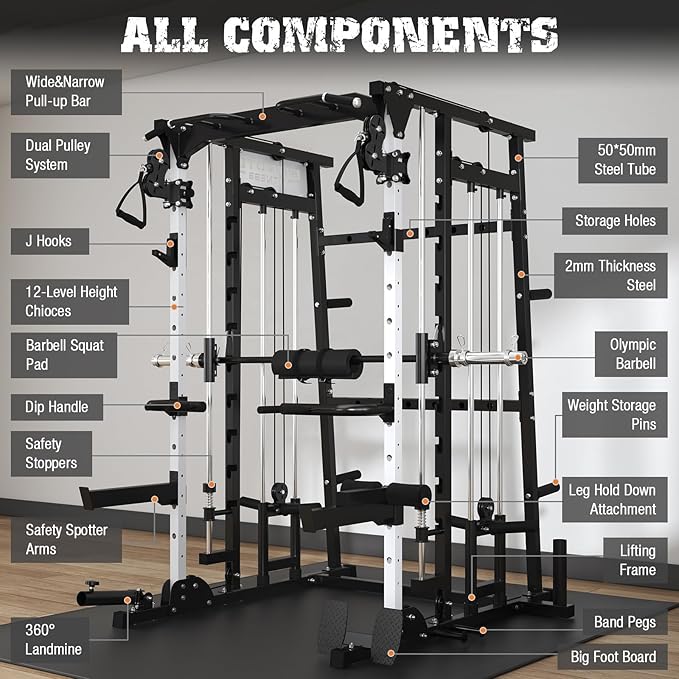 ALL COMPONENTS

Wide&Narrow Pull-up Bar

Dual Pulley System

J Hooks

12-Level Height Chioces

Barbell Squat Pad

Dip Handle

Safety Stoppers

Safety Spotter Arms

360° Landmine

50*50mm Steel Tube

Storage Holes

2mm Thickness Steel

Olympic Barbell

Weight Storage Pins

Leg Hold Down Attachment

Lifting Frame

Band Pegs

Big Foot Board