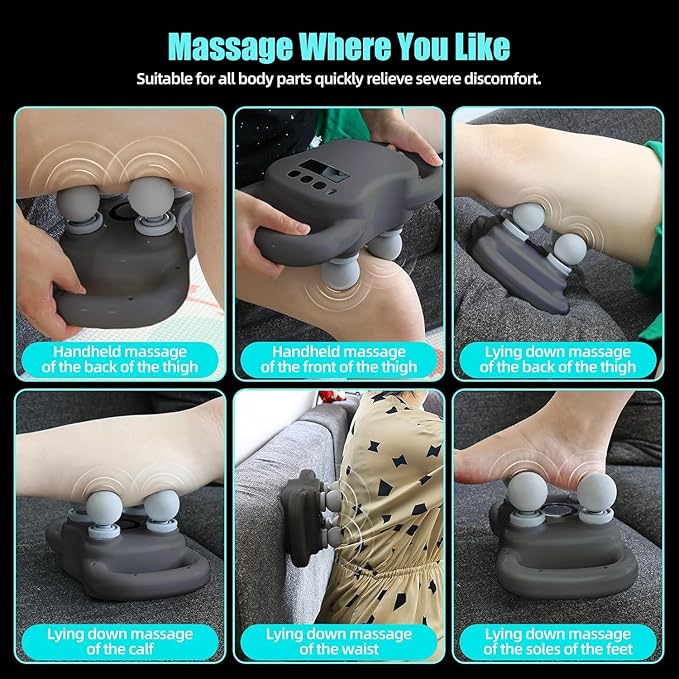 Massage Where You Like

Suitable for all body parts quickly relieve severe discomfort.

Handheld massage of the back of the thigh

Handheld massage of the front of the thigh

Lying down massage of the back of the thigh

Lying down massage of the calf

Lying down massage of the waist

Lying down massage of the soles of the feet