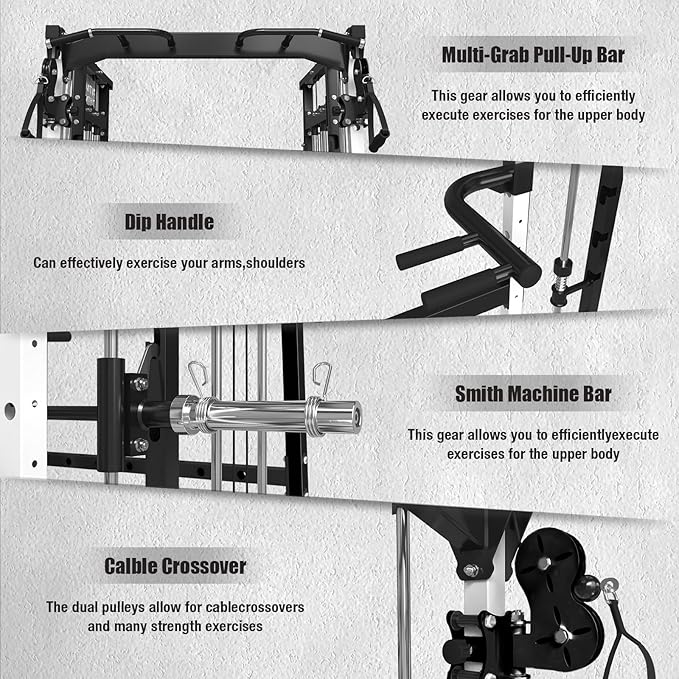 Multi-Grab Pull-Up Bar

This gear allows you to efficiently execute exercises for the upper body

Dip Handle

Can effectively exercise your arms,shoulders

Smith Machine Bar

This gear allows you to efficientlyexecute exercises for the upper body

Calble Crossover

The dual pulleys allow for cablecrossovers and many strength exercises