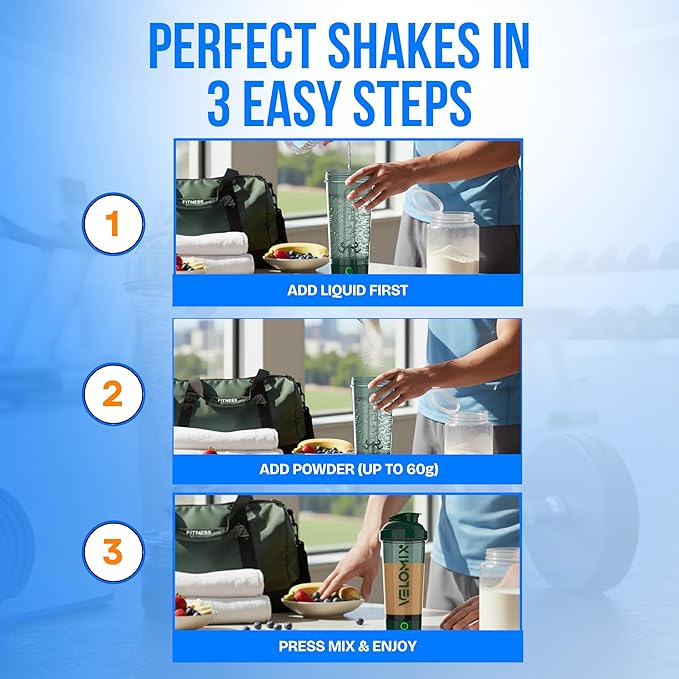 PERFECT SHAKES IN 3 EASY STEPS

1

FITNESS

ADD LIQUID FIRST

2

FITNESS

ADD POWDER (UP TO 60g)

3

FITNESS

VELOMIX

PRESS MIX & ENJOY