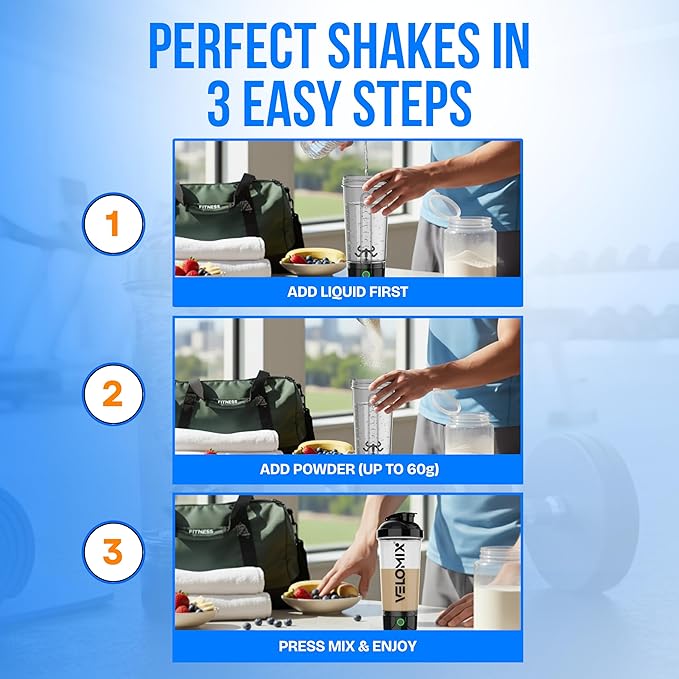 PERFECT SHAKES IN 3 EASY STEPS

1

FITNESS

ADD LIQUID FIRST

2

FITNESS

ADD POWDER (UP TO 60g)

3

FITNESS

VELOMIX

PRESS MIX & ENJOY