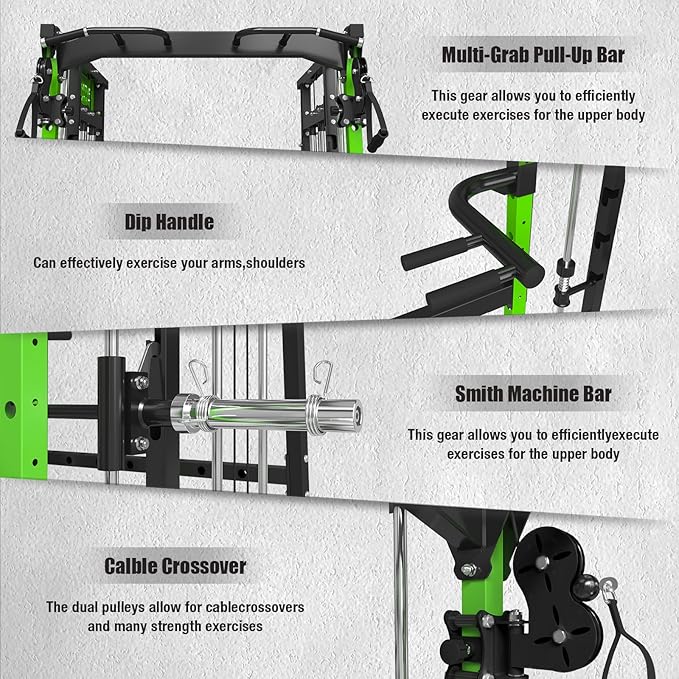 Multi-Grab Pull-Up Bar

This gear allows you to efficiently execute exercises for the upper body

Dip Handle

Can effectively exercise your arms,shoulders

Smith Machine Bar

This gear allows you to efficientlyexecute exercises for the upper body

Calble Crossover

The dual pulleys allow for cablecrossovers and many strength exercises