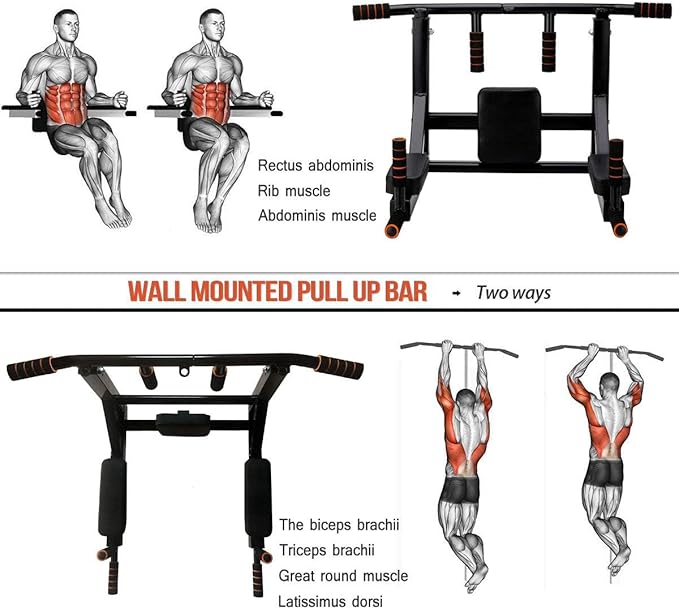 Rectus abdominis
Rib muscle
Abdominis muscle

WALL MOUNTED PULL UP BAR → Two ways

The biceps brachii
Triceps brachii
Great round muscle
Latissimus dorsi