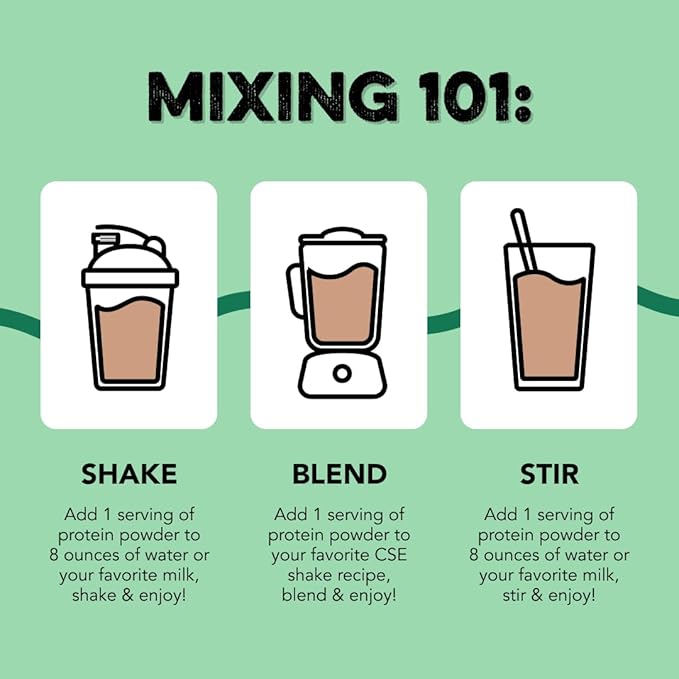 MIXING 101:

SHAKE

Add 1 serving of protein powder to 8 ounces of water or your favorite milk, shake & enjoy!

BLEND

Add 1 serving of protein powder to your favorite CSE shake recipe, blend & enjoy!

STIR

Add 1 serving of protein powder to 8 ounces of water or your favorite milk, stir & enjoy!