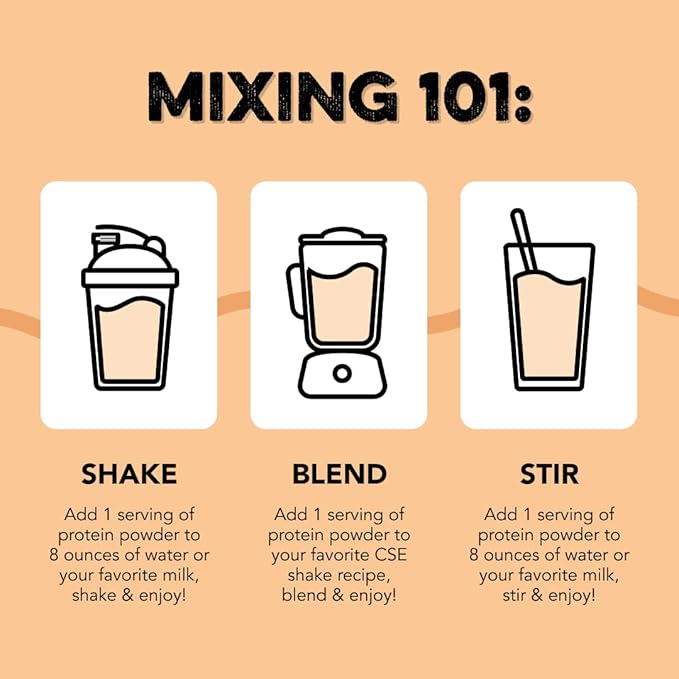 MIXING 101:

SHAKE

Add 1 serving of protein powder to 8 ounces of water or your favorite milk, shake & enjoy!

BLEND

Add 1 serving of protein powder to your favorite CSE shake recipe, blend & enjoy!

STIR

Add 1 serving of protein powder to 8 ounces of water or your favorite milk, stir & enjoy!