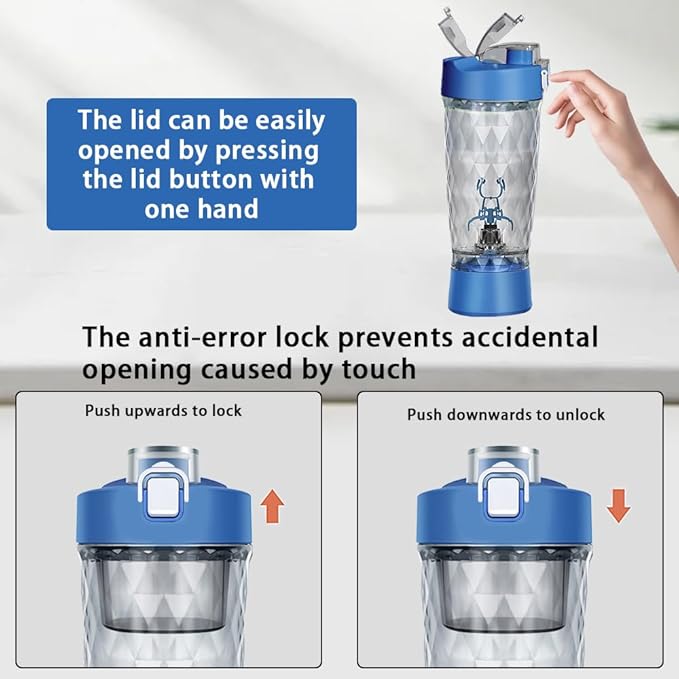 The lid can be easily opened by pressing the lid button with one hand

The anti-error lock prevents accidental opening caused by touch

Push upwards to lock

Push downwards to unlock