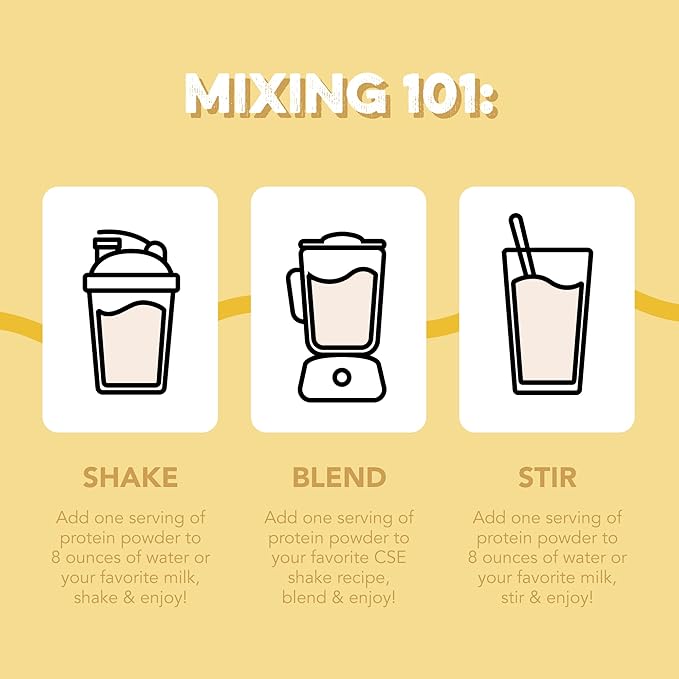 MIXING 101:

SHAKE

Add one serving of protein powder to 8 ounces of water or your favorite milk, shake & enjoy!

BLEND

Add one serving of protein powder to your favorite CSE shake recipe, blend & enjoy!

STIR

Add one serving of protein powder to 8 ounces of water or your favorite milk, stir & enjoy!