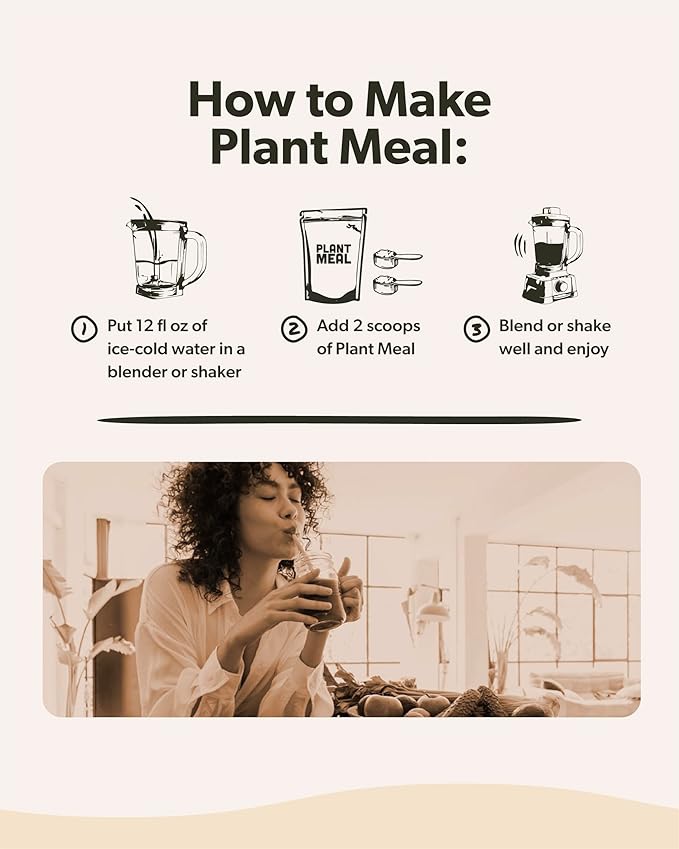 How to Make Plant Meal:

PLANT MEAL

1 Put 12 fl oz of ice-cold water in a blender or shaker

2 Add 2 scoops of Plant Meal

3 Blend or shake well and enjoy