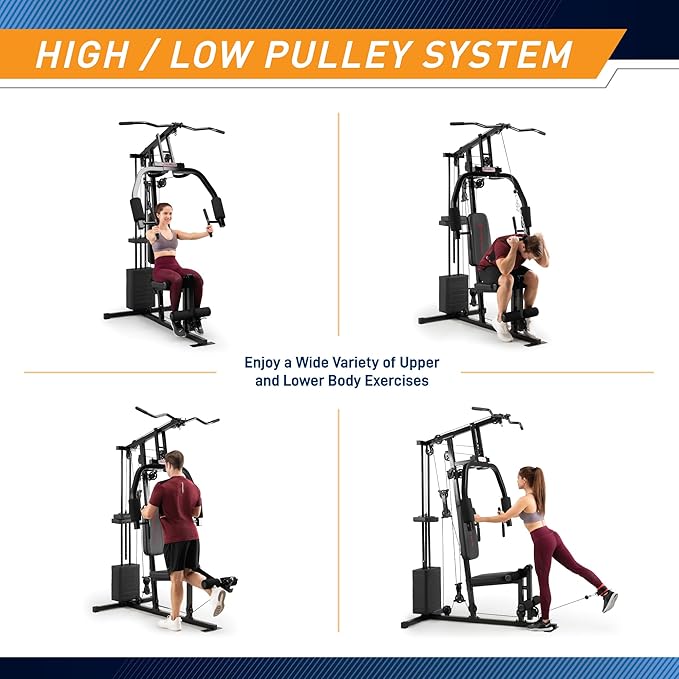 HIGH / LOW PULLEY SYSTEM

Enjoy a Wide Variety of Upper and Lower Body Exercises