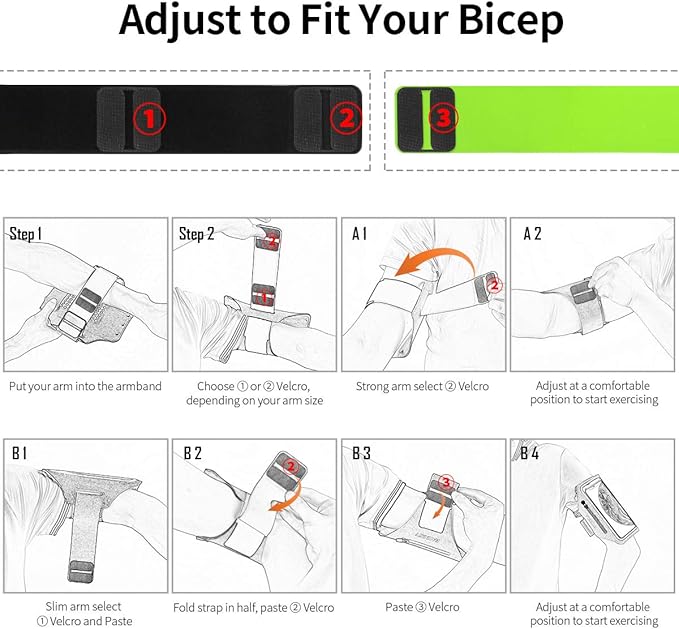 Adjust to Fit Your Bicep

①

②

③

Step 1

Put your arm into the armband

Step 2

②

①

Choose ① or ② Velcro, depending on your arm size

A 1

②

Strong arm select ② Velcro

A 2

Adjust at a comfortable position to start exercising

B 1

Slim arm select ① Velcro and Paste

B 2

②

Fold strap in half, paste ② Velcro

B 3

③

Paste ③ Velcro

B 4

Adjust at a comfortable position to start exercising