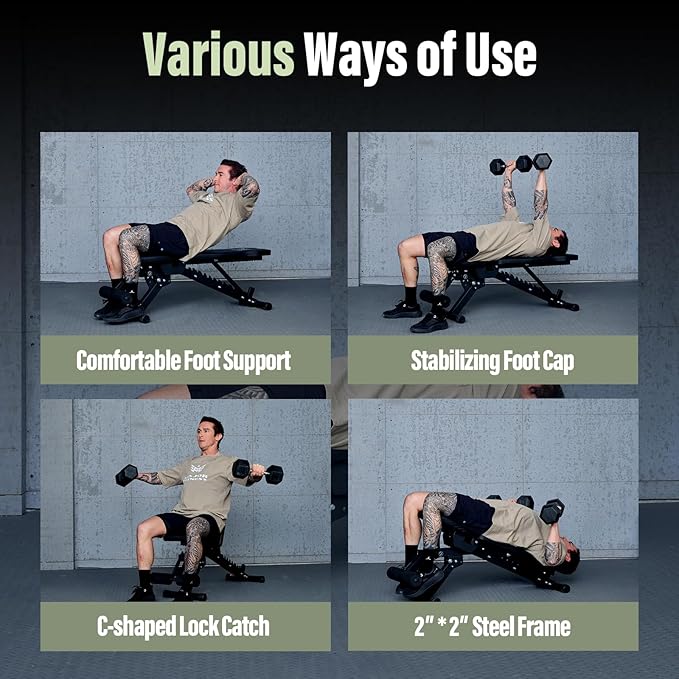 Various Ways of Use

Comfortable Foot Support

Stabilizing Foot Cap

C-shaped Lock Catch

2" * 2" Steel Frame