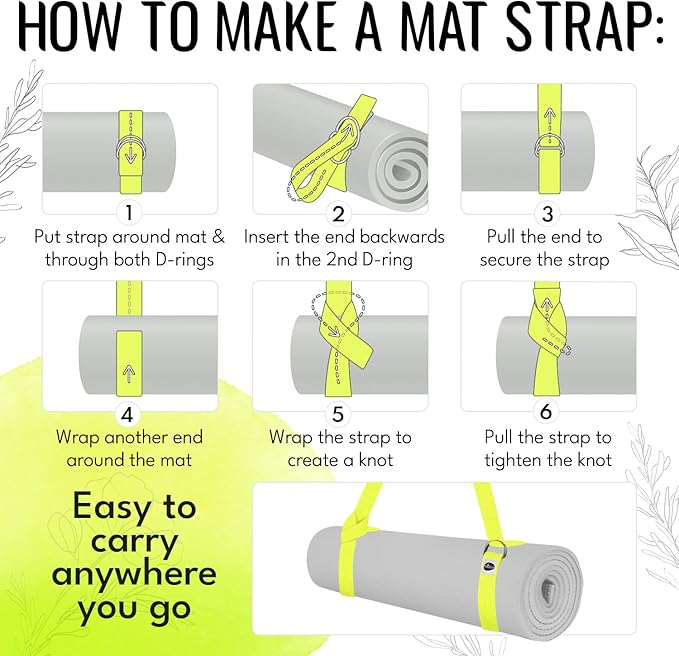 HOW TO MAKE A MAT STRAP:

1
Put strap around mat & through both D-rings

2
Insert the end backwards in the 2nd D-ring

3
Pull the end to secure the strap

4
Wrap another end around the mat

5
Wrap the strap to create a knot

6
Pull the strap to tighten the knot

Easy to carry anywhere you go