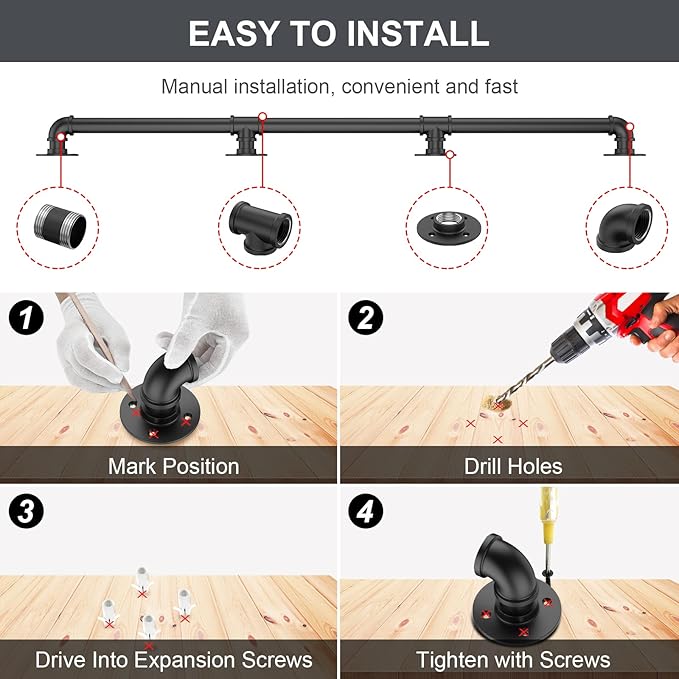 EASY TO INSTALL

Manual installation, convenient and fast

1

Mark Position

2

Drill Holes

3

Drive Into Expansion Screws

4

Tighten with Screws