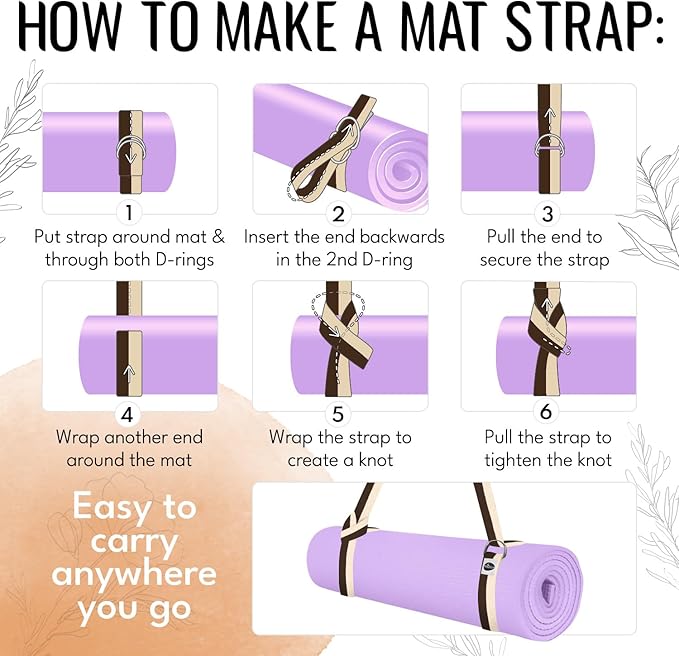 HOW TO MAKE A MAT STRAP:

1
Put strap around mat & through both D-rings

2
Insert the end backwards in the 2nd D-ring

3
Pull the end to secure the strap

4
Wrap another end around the mat

5
Wrap the strap to create a knot

6
Pull the strap to tighten the knot

Easy to carry anywhere you go