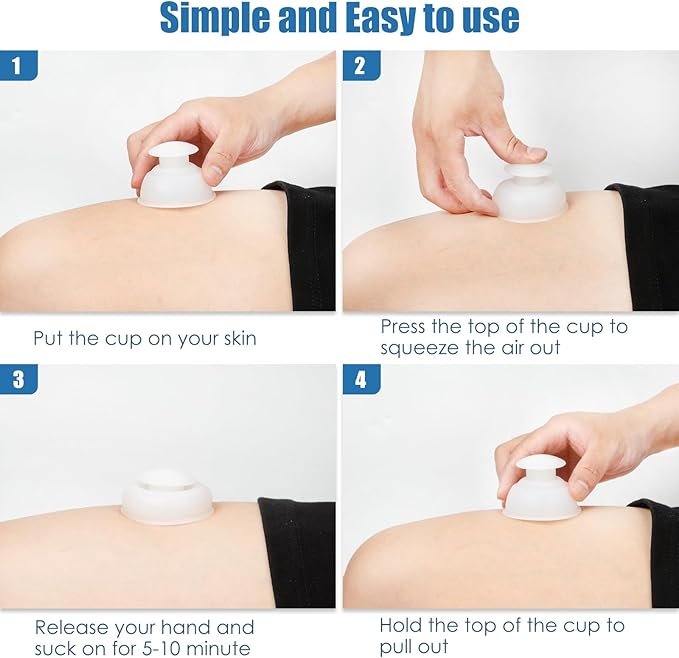 Simple and Easy to use

1

Put the cup on your skin

2

Press the top of the cup to squeeze the air out

3

Release your hand and suck on for 5-10 minute

4

Hold the top of the cup to pull out