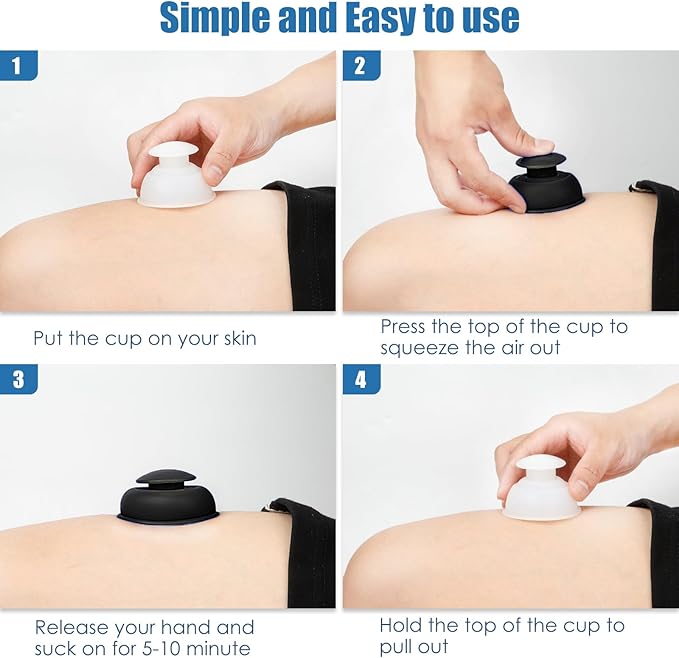 Simple and Easy to use

1

Put the cup on your skin

2

Press the top of the cup to squeeze the air out

3

Release your hand and suck on for 5-10 minute

4

Hold the top of the cup to pull out