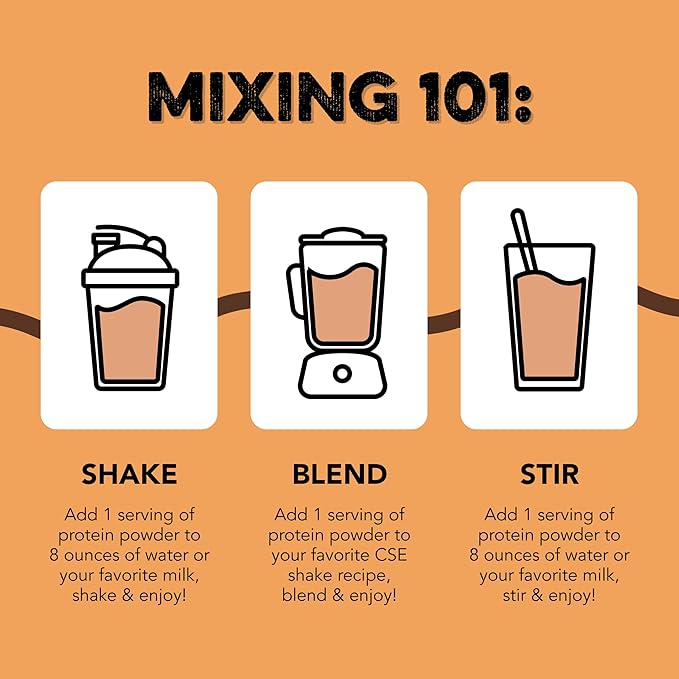 MIXING 101:

SHAKE

Add 1 serving of protein powder to 8 ounces of water or your favorite milk, shake & enjoy!

BLEND

Add 1 serving of protein powder to your favorite CSE shake recipe, blend & enjoy!

STIR

Add 1 serving of protein powder to 8 ounces of water or your favorite milk, stir & enjoy!