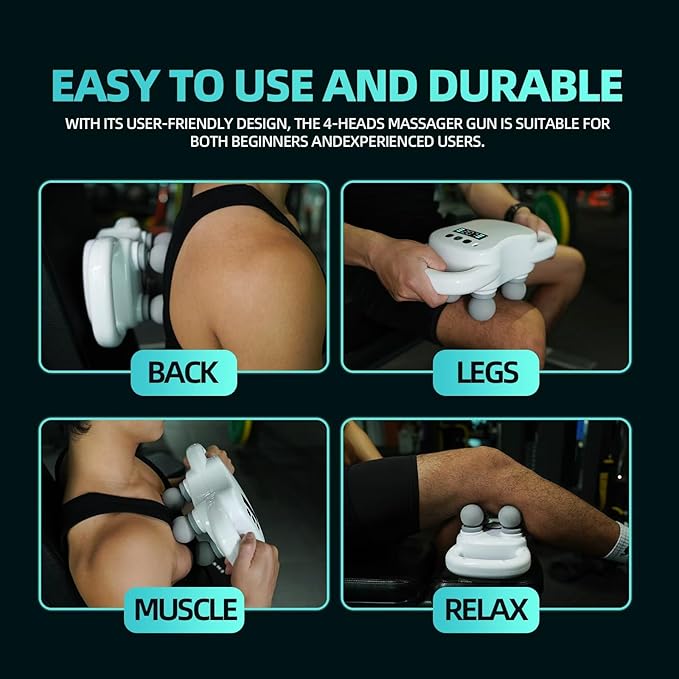 EASY TO USE AND DURABLE

WITH ITS USER-FRIENDLY DESIGN, THE 4-HEADS MASSAGER GUN IS SUITABLE FOR BOTH BEGINNERS ANDEXPERIENCED USERS.

BACK

LEGS

MUSCLE

RELAX