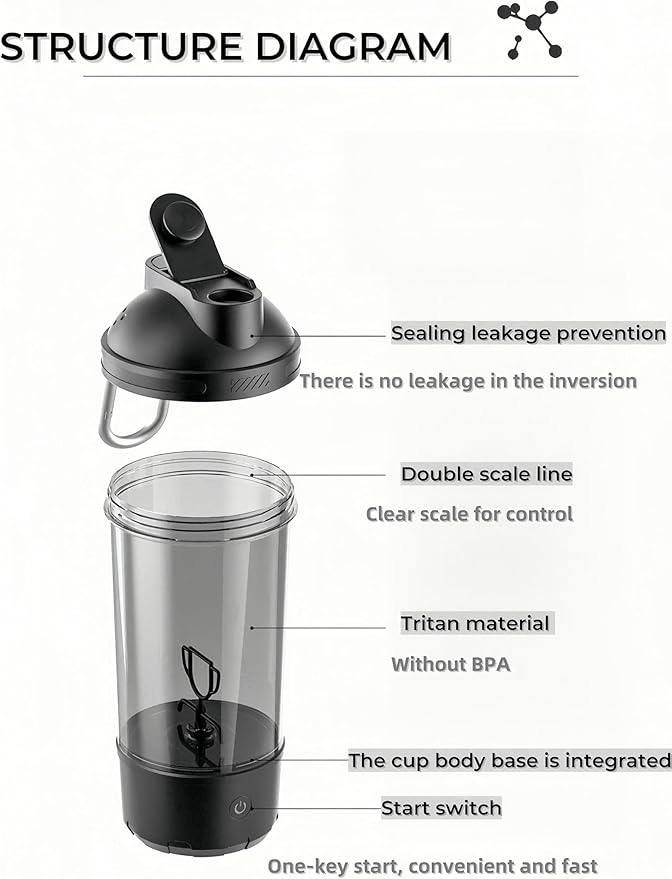 STRUCTURE DIAGRAM

Sealing leakage prevention

There is no leakage in the inversion

Double scale line

Clear scale for control

Tritan material

Without BPA

The cup body base is integrated

Start switch

One-key start, convenient and fast