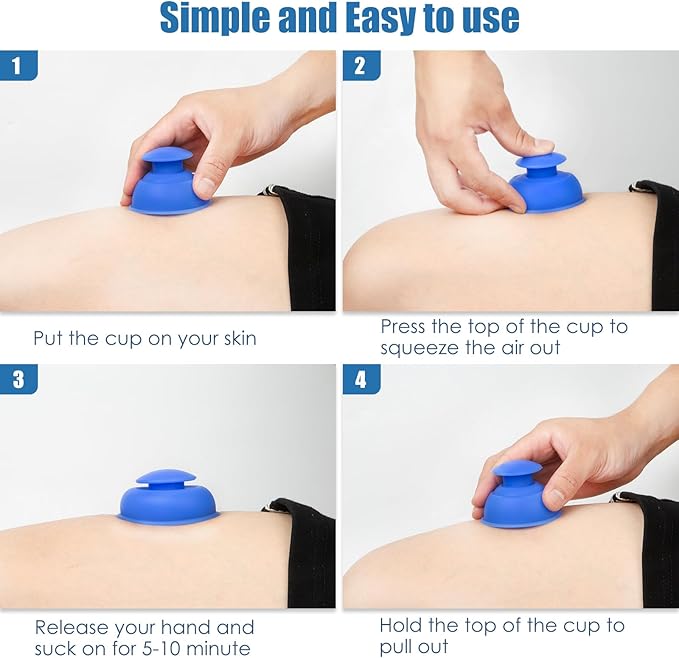 Simple and Easy to use

1

Put the cup on your skin

2

Press the top of the cup to squeeze the air out

3

Release your hand and suck on for 5-10 minute

4

Hold the top of the cup to pull out