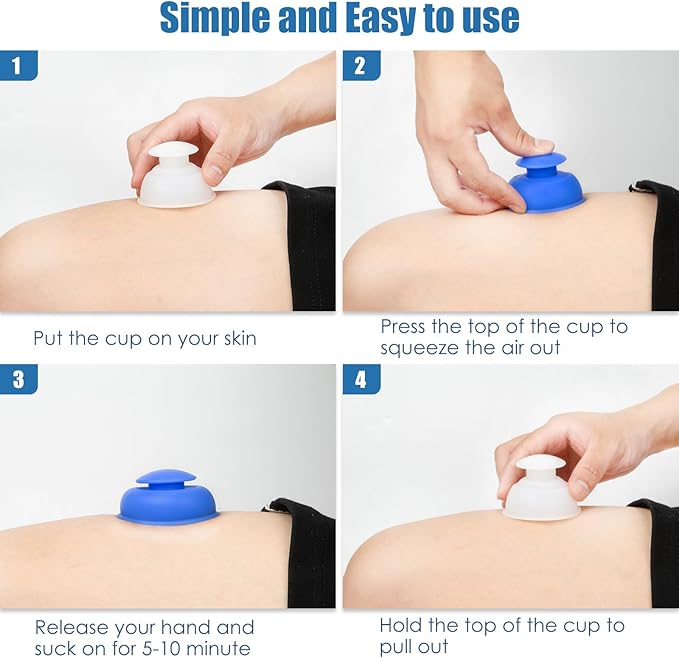 Simple and Easy to use

1

Put the cup on your skin

2

Press the top of the cup to squeeze the air out

3

Release your hand and suck on for 5-10 minute

4

Hold the top of the cup to pull out