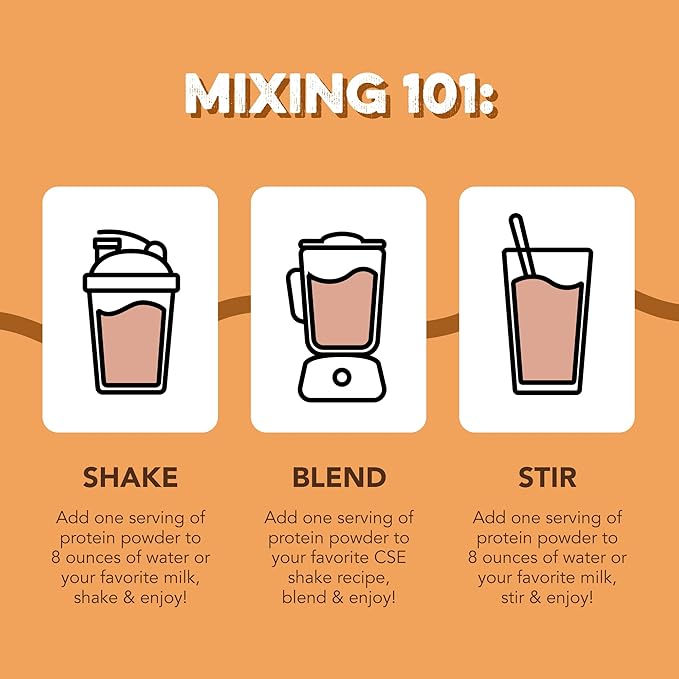 MIXING 101:

SHAKE

Add one serving of protein powder to 8 ounces of water or your favorite milk, shake & enjoy!

BLEND

Add one serving of protein powder to your favorite CSE shake recipe, blend & enjoy!

STIR

Add one serving of protein powder to 8 ounces of water or your favorite milk, stir & enjoy!