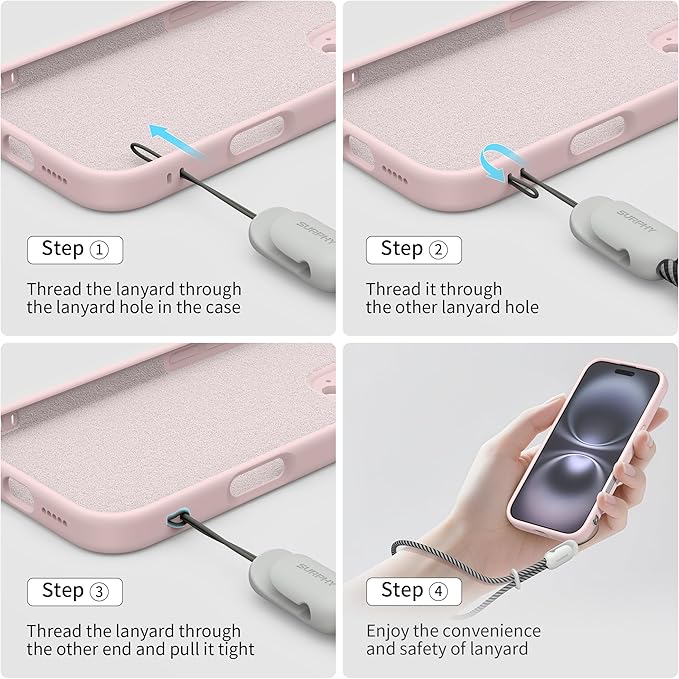 SURPHY

Step ①

Thread the lanyard through the lanyard hole in the case

SURPHY

Step ②

Thread it through the other lanyard hole

SURPHY

Step ③

Thread the lanyard through the other end and pull it tight

Step ④

Enjoy the convenience and safety of lanyard