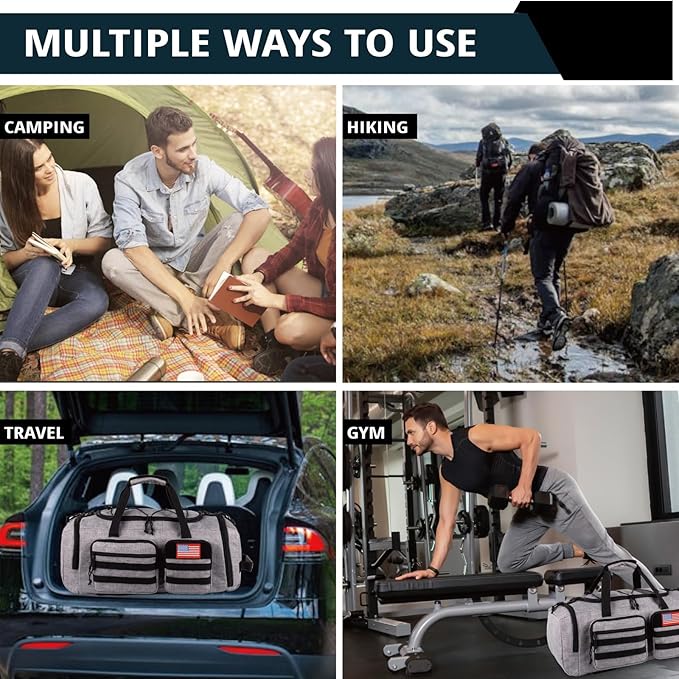 MULTIPLE WAYS TO USE

CAMPING

HIKING

TRAVEL

GYM