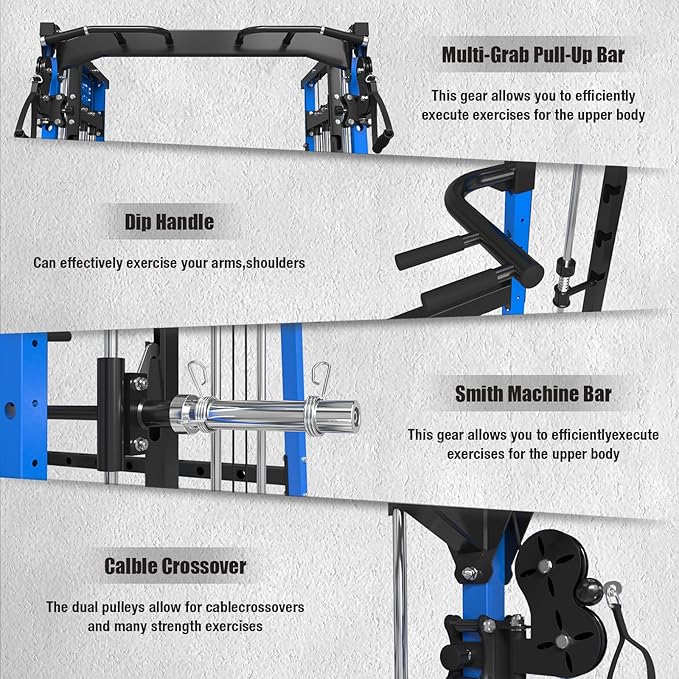 Multi-Grab Pull-Up Bar

This gear allows you to efficiently execute exercises for the upper body

Dip Handle

Can effectively exercise your arms,shoulders

Smith Machine Bar

This gear allows you to efficientlyexecute exercises for the upper body

Calble Crossover

The dual pulleys allow for cablecrossovers and many strength exercises